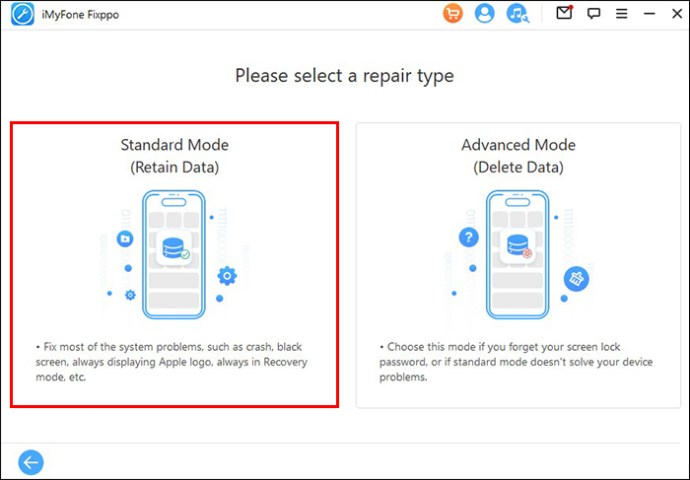 iMyFone Fixppo

Please select a repair type

Standard Mode
(Retain Data)

• Fix most of the system problems, such as crash, black screen, always displaying Apple logo, always in Recovery mode, etc.

Advanced Mode
(Delete Data)

• Choose this mode if you forget your screen lock password, or if standard mode doesn't solve your device problems.