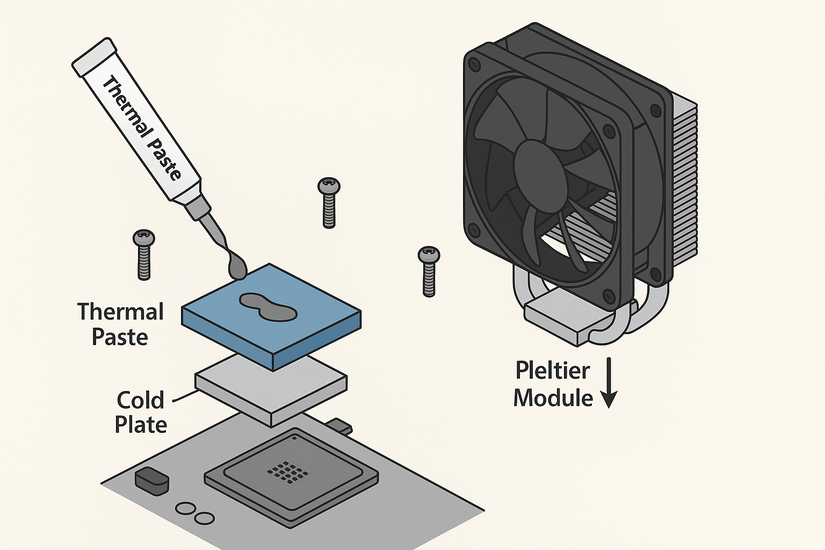 Thermal Paste

Thermal Paste

Cold Plate

Pleltier Module