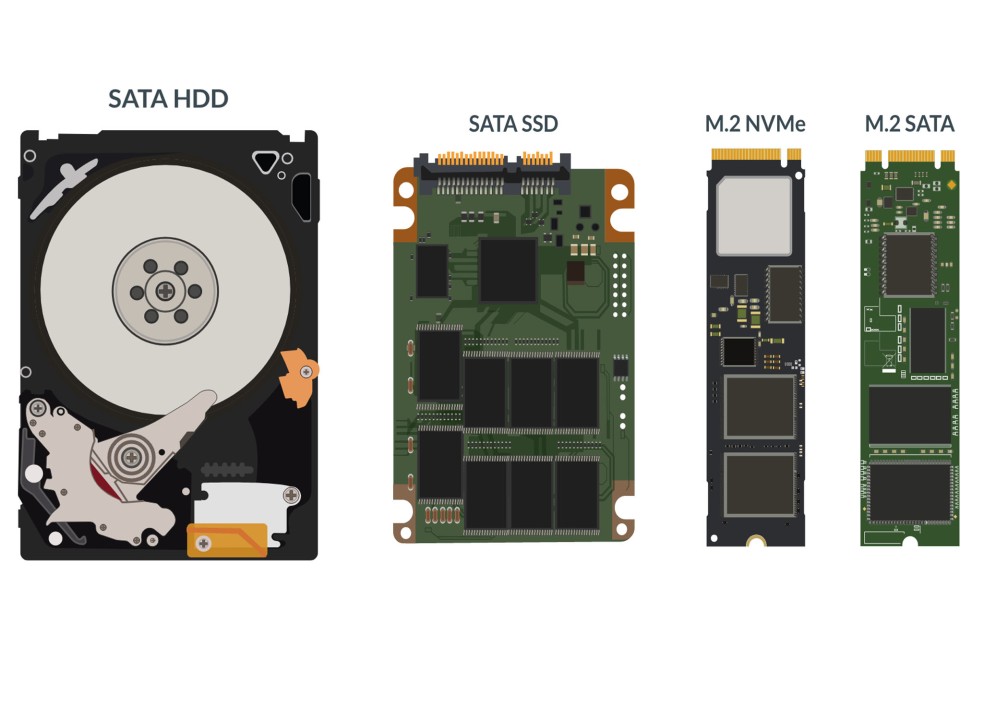 SATA HDD

SATA SSD

M.2 NVMe

M.2 SATA